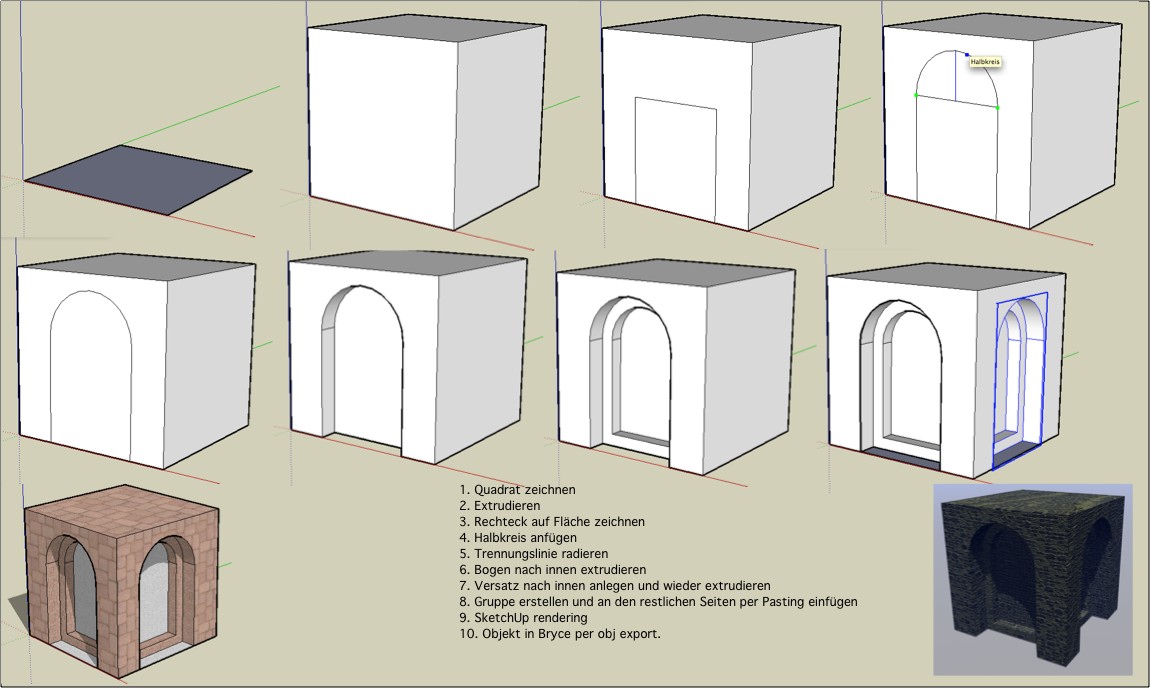 Halbkreis

1. Quadrat zeichnen
2. Extrudieren
3. Rechteck auf Fläche zeichnen
4. Halbkreis anfügen
5. Trennungslinie radieren
6. Bogen nach innen extrudieren
7. Versatz nach innen anlegen und wieder extrudieren
8. Gruppe erstellen und an den restlichen Seiten per Pasting einfügen
9. SketchUp rendering
10. Objekt in Bryce per obj export.