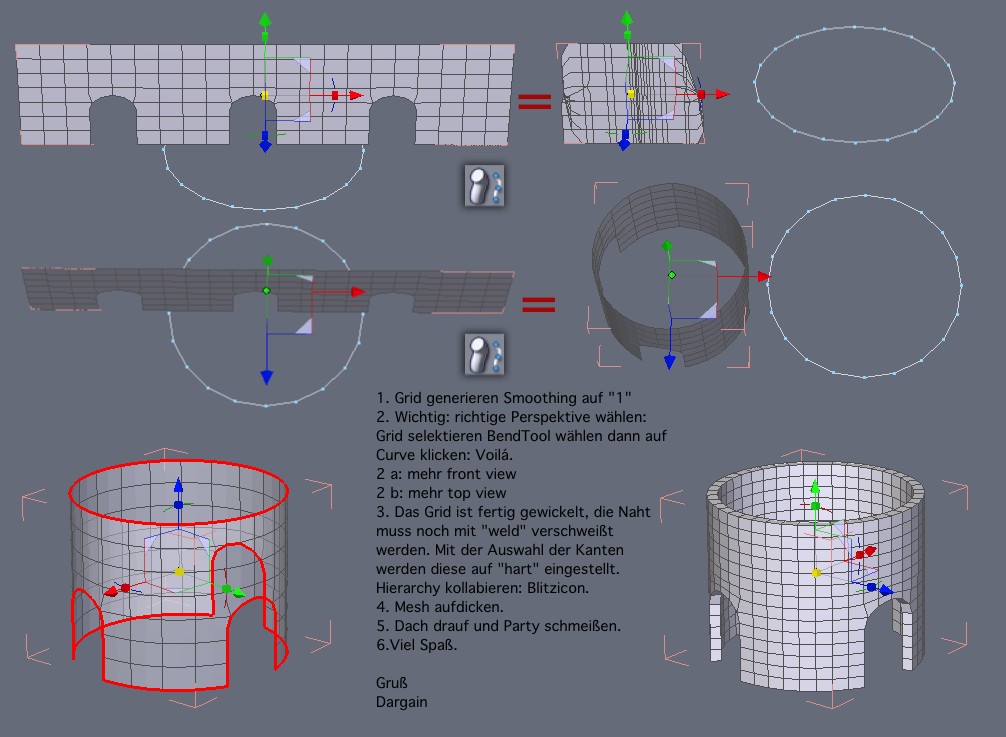 1. Grid generieren Smoothing auf "1"
2. Wichtig: richtige Perspektive wählen: Grid selektieren BendTool wählen dann auf Curve klicken: Voilá.
2 a: mehr front view
2 b: mehr top view
3. Das Grid ist fertig gewickelt, die Naht muss noch mit "weld" verschweißt werden. Mit der Auswahl der Kanten werden diese auf "hart" eingestellt. Hierarchy kollabieren: Blitzicon.
4. Mesh aufdicken.
5. Dach drauf und Party schmeißen.
6.Viel Spaß.

Gruß
Dargain