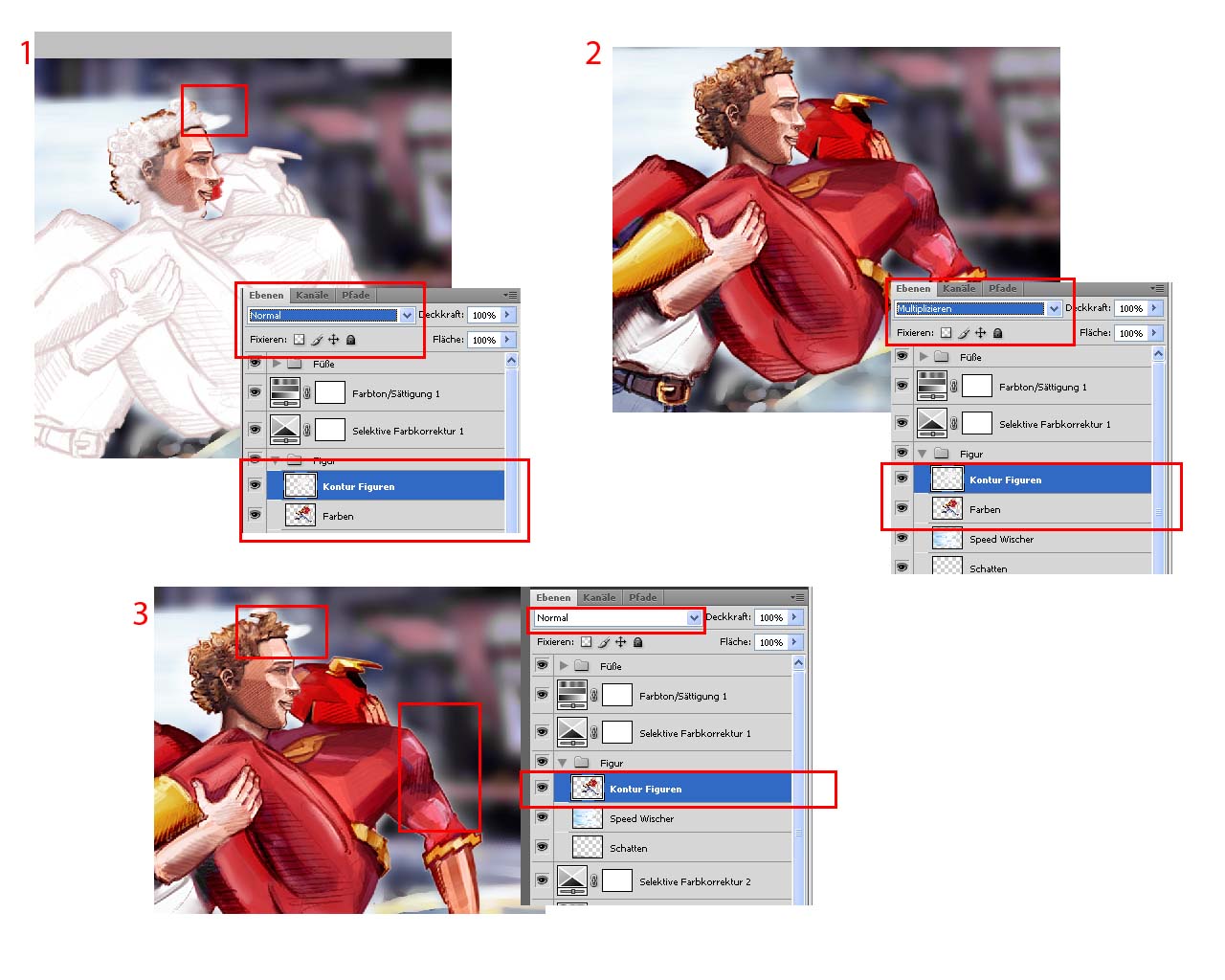 1

Ebenen Kanäle Pfade

Normal Deckkraft: 100%

Fixieren: Fläche: 100%

Füße

Farbton/Sättigung 1

Selektive Farbkorrektur 1

Figur

Kontur Figuren

Farben

2

Ebenen Kanäle Pfade

Multiplizieren Deckkraft: 100%

Fixieren: Fläche: 100%

Füße

Farbton/Sättigung 1

Selektive Farbkorrektur 1

Figur

Kontur Figuren

Farben

Speed Wischer

Schatten

3

Ebenen Kanäle Pfade

Normal Deckkraft: 100%

Fixieren: Fläche: 100%

Füße

Farbton/Sättigung 1

Selektive Farbkorrektur 1

Figur

Kontur Figuren

Speed Wischer

Schatten

Selektive Farbkorrektur 2