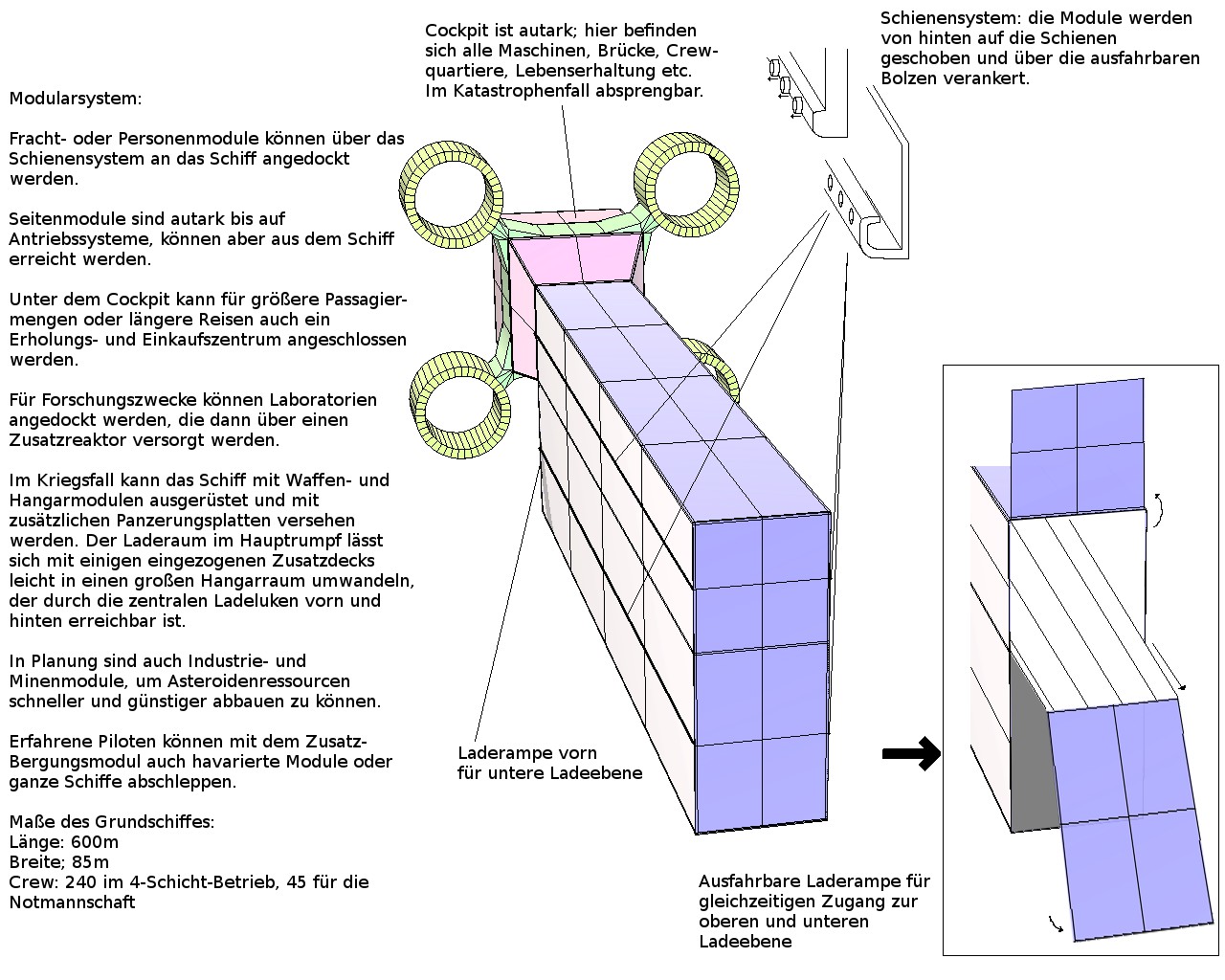 Modularsystem:

Fracht- oder Personenmodule können über das Schienensystem an das Schiff angedockt werden.

Seitenmodule sind autark bis auf Antriebssysteme, können aber aus dem Schiff erreicht werden.

Unter dem Cockpit kann für größere Passagiermengen oder längere Reisen auch ein Erholungs- und Einkaufszentrum angeschlossen werden.

Für Forschungszwecke können Laboratorien angedockt werden, die dann über einen Zusatzreaktor versorgt werden.

Im Kriegsfall kann das Schiff mit Waffen- und Hangarmodulen ausgerüstet und mit zusätzlichen Panzerungsplatten versehen werden. Der Laderaum im Hauptrumpf lässt sich mit einigen eingezogenen Zusatzdecks leicht in einen großen Hangarraum umwandeln, der durch die zentralen Ladeluken vorn und hinten erreichbar ist.

In Planung sind auch Industrie- und Minenmodule, um Asteroidenressourcen schneller und günstiger abbauen zu können.

Erfahrene Piloten können mit dem Zusatz-Bergungsmodul auch havarierte Module oder ganze Schiffe abschleppen.

Maße des Grundschiffes:
Länge: 600m
Breite; 85m
Crew: 240 im 4-Schicht-Betrieb, 45 für die Notmannschaft

Cockpit ist autark; hier befinden sich alle Maschinen, Brücke, Crewquartiere, Lebenserhaltung etc. Im Katastrophenfall absprengbar.

Schienensystem: die Module werden von hinten auf die Schienen geschoben und über die ausfahrbaren Bolzen verankert.

Laderampe vorn für untere Ladeebene

Ausfahrbare Laderampe für gleichzeitigen Zugang zur oberen und unteren Ladeebene