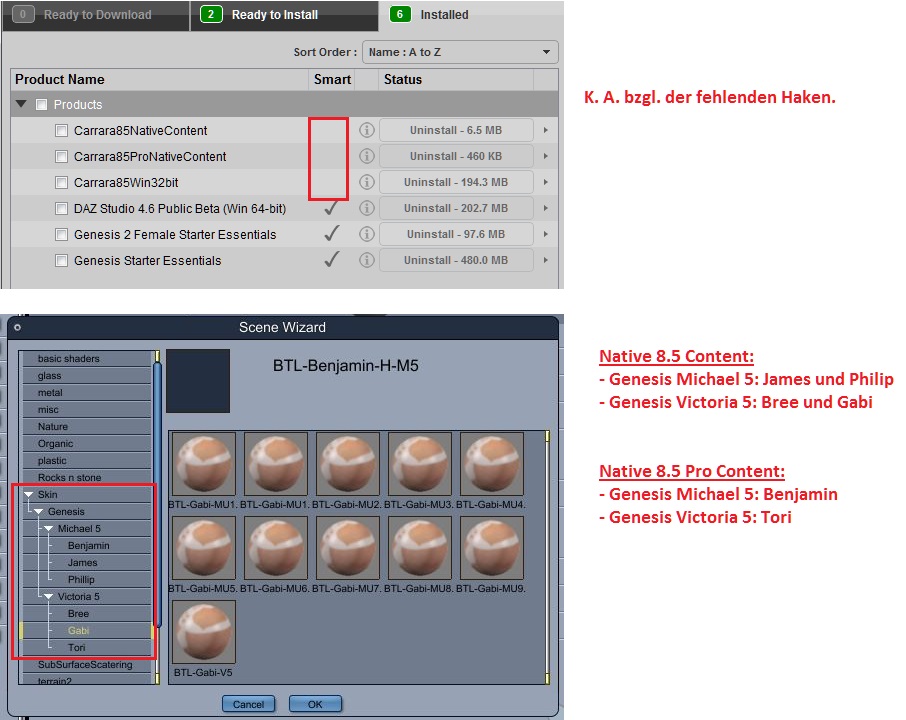 0 Ready to Download
2 Ready to Install
6 Installed

Sort Order : Name : A to Z

| Product Name | Smart | | Status |
|---|---|---|---|
| Products | | | |
| Carrara85NativeContent | | | Uninstall - 6.5 MB |
| Carrara85ProNativeContent | | | Uninstall - 460 KB |
| Carrara85Win32bit | | | Uninstall - 194.3 MB |
| DAZ Studio 4.6 Public Beta (Win 64-bit) | ✓ | | Uninstall - 202.7 MB |
| Genesis 2 Female Starter Essentials | ✓ | | Uninstall - 97.6 MB |
| Genesis Starter Essentials | ✓ | | Uninstall - 480.0 MB |

K. A. bzgl. der fehlenden Haken.

Scene Wizard

basic shaders
glass
metal
misc
Nature
Organic
plastic
Rocks n stone
Skin
Genesis
Michael 5
Benjamin
James
Phillip
Victoria 5
Bree
Gabi
Tori
SubSurfaceScatering
terrain2

BTL-Benjamin-H-M5

BTL-Gabi-MU1. BTL-Gabi-MU1. BTL-Gabi-MU2. BTL-Gabi-MU3. BTL-Gabi-MU4.
BTL-Gabi-MU5. BTL-Gabi-MU6. BTL-Gabi-MU7. BTL-Gabi-MU8. BTL-Gabi-MU9.
BTL-Gabi-V5

Cancel
OK

Native 8.5 Content:
- Genesis Michael 5: James und Philip
- Genesis Victoria 5: Bree und Gabi

Native 8.5 Pro Content:
- Genesis Michael 5: Benjamin
- Genesis Victoria 5: Tori